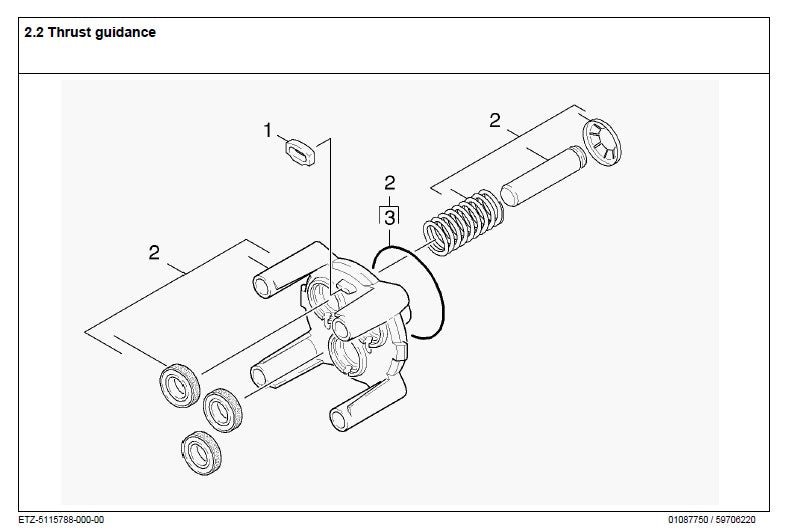 2.2 Thrust guidance

1

2

2

3

2

ETZ-5115788-000-00

01087750 / 59706220